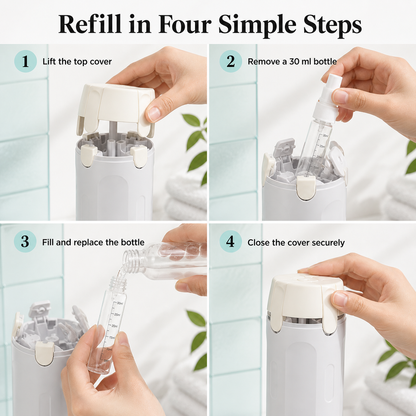 Refill in Four Simple Steps

1 Lift the top cover

2 Remove a 30 ml bottle

3 Fill and replace the bottle

4 Close the cover securely